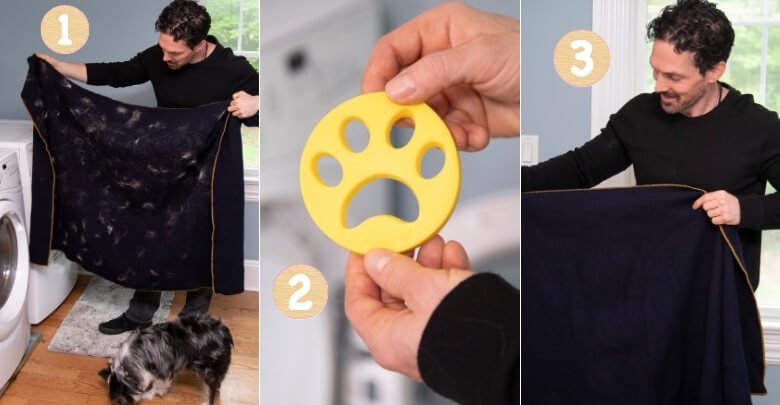 1

2

3